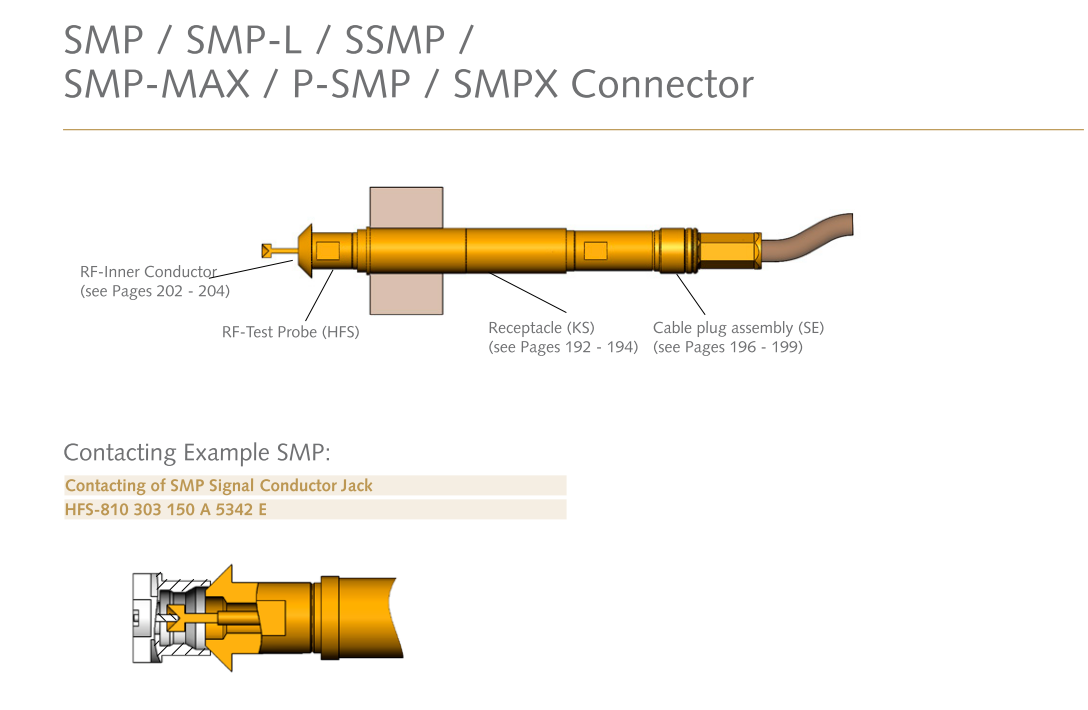 SMP / SMP-L / SSMP /
SMP-MAX / P-SMP / SMPX Connector

RF-Inner Conductor
(see Pages 202 - 204)

RF-Test Probe (HFS)

Receptacle (KS)
(see Pages 192 - 194)

Cable plug assembly (SE)
(see Pages 196 - 199)

Contacting Example SMP:

Contacting of SMP Signal Conductor Jack

HFS-810 303 150 A 5342 E